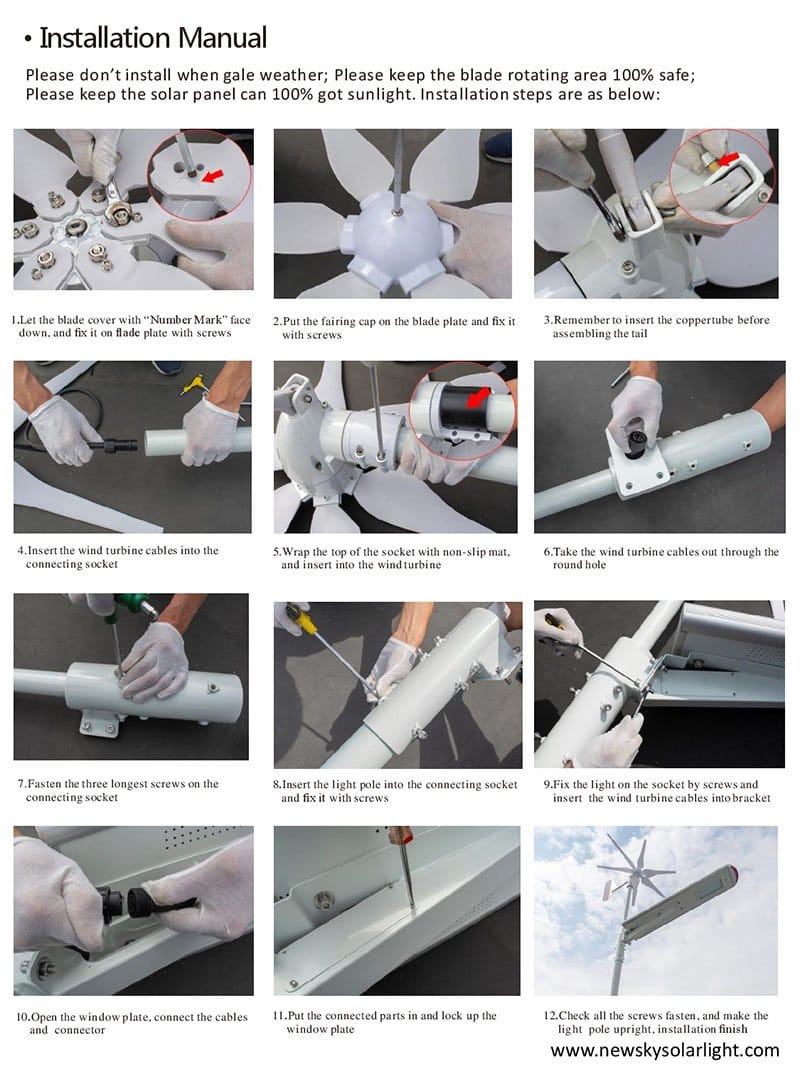 • Installation Manual

Please don't install when gale weather; Please keep the blade rotating area 100% safe; Please keep the solar panel can 100% got sunlight. Installation steps are as below:

1.Let the blade cover with "Number Mark" face down, and fix it on flade plate with screws

2.Put the fairing cap on the blade plate and fix it with screws

3.Remember to insert the coppertube before assembling the tail

4.Insert the wind turbine cables into the connecting socket

5.Wrap the top of the socket with non-slip mat, and insert into the wind turbine

6.Take the wind turbine cables out through the round hole

7.Fasten the three longest screws on the connecting socket

8.Insert the light pole into the connecting socket and fix it with screws

9.Fix the light on the socket by screws and insert the wind turbine cables into bracket

10.Open the window plate, connect the cables and connector

11.Put the connected parts in and lock up the window plate

12.Check all the screws fasten, and make the light pole upright, installation finish

www.newskysolarlight.com